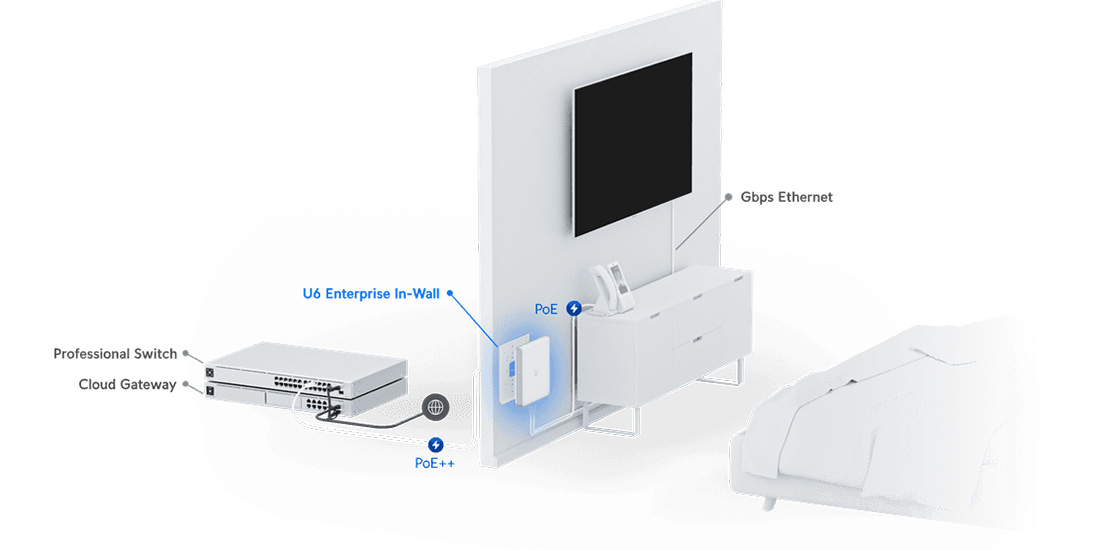 Gbps Ethernet

U6 Enterprise In-Wall

PoE

Professional Switch

Cloud Gateway

PoE++